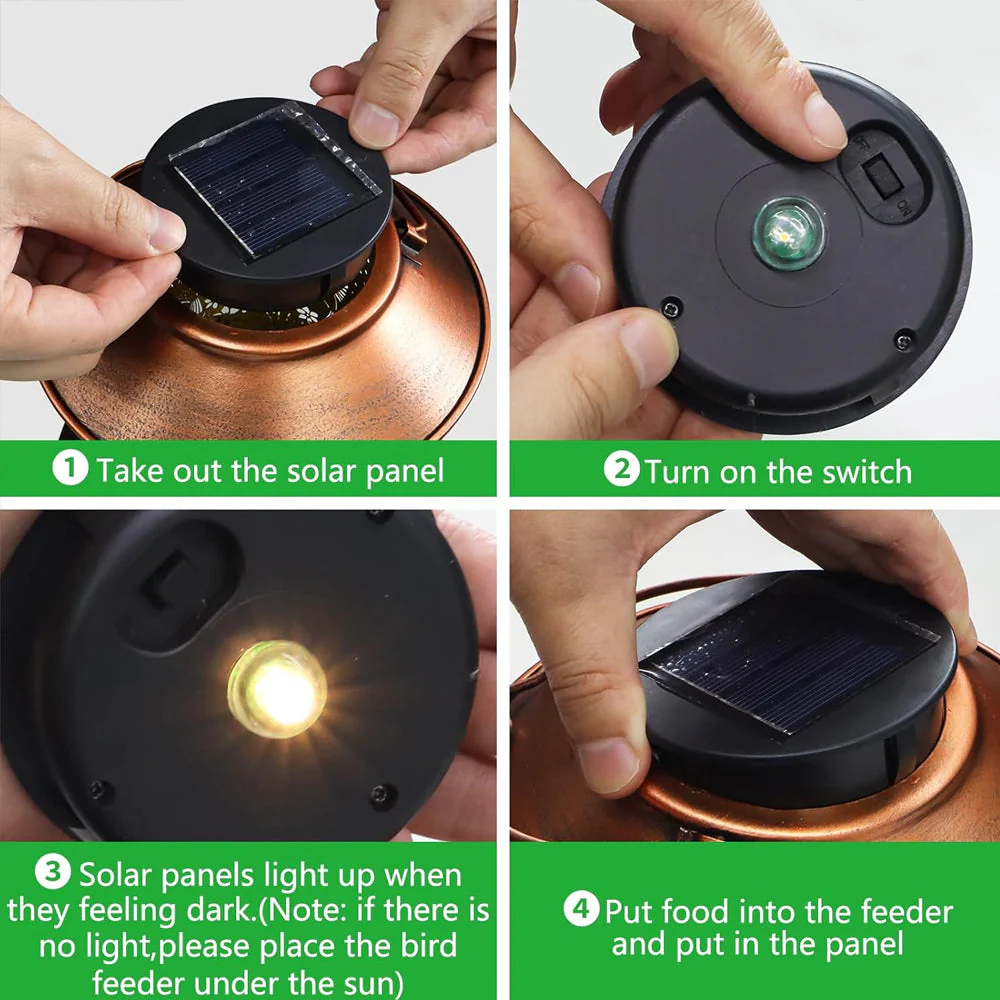 1 Take out the solar panel

2 Turn on the switch

OFF ON

3 Solar panels light up when they feeling dark.(Note: if there is no light,please place the bird feeder under the sun)

4 Put food into the feeder and put in the panel